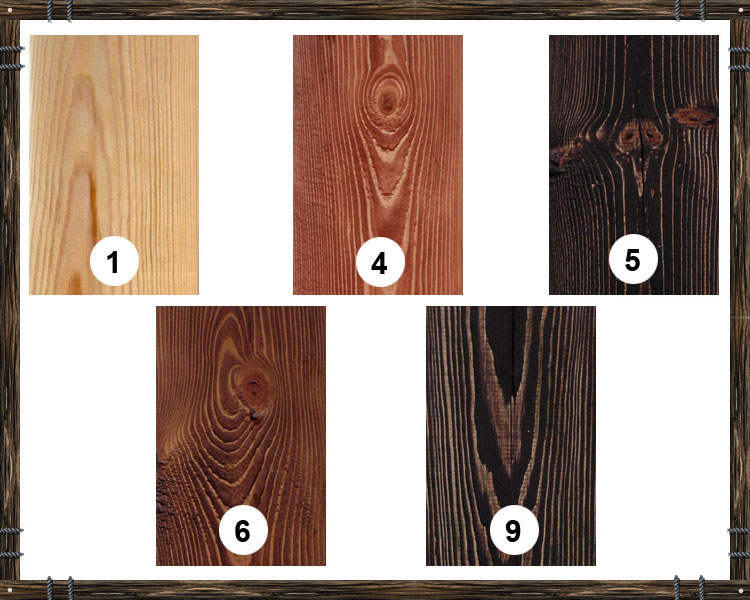 1

4

5

6

9